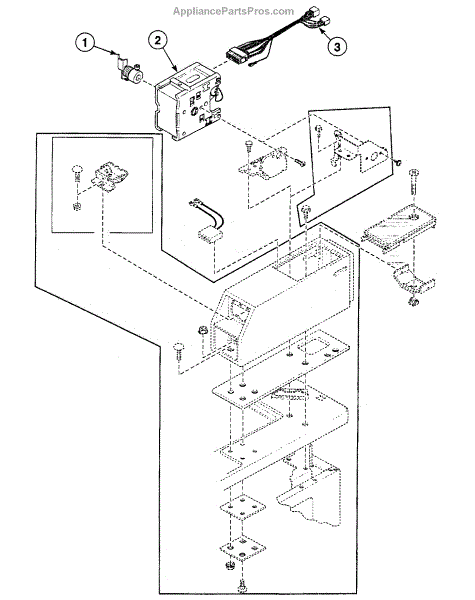 AppliancePartsPros.com

1

2

3