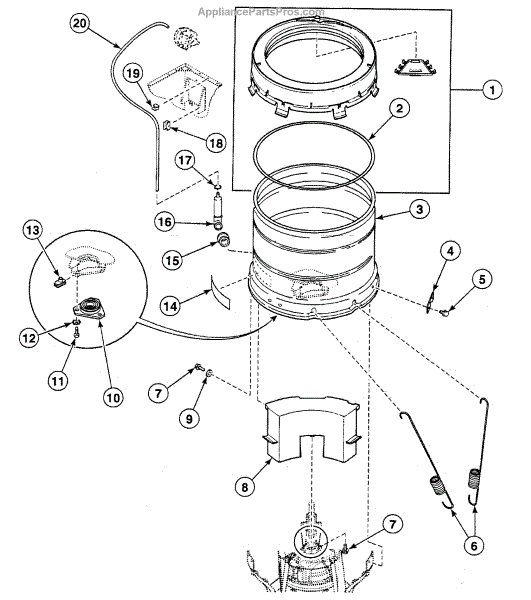 AppliancePartsPros.com

20
19
18
17
16
15
14
13
12
11
10
1
2
3
4
5
7
9
8
6
7