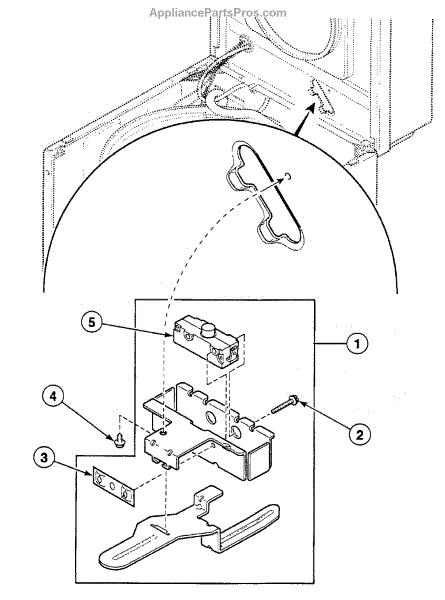 AppliancePartsPros.com

5

1

4

2

3