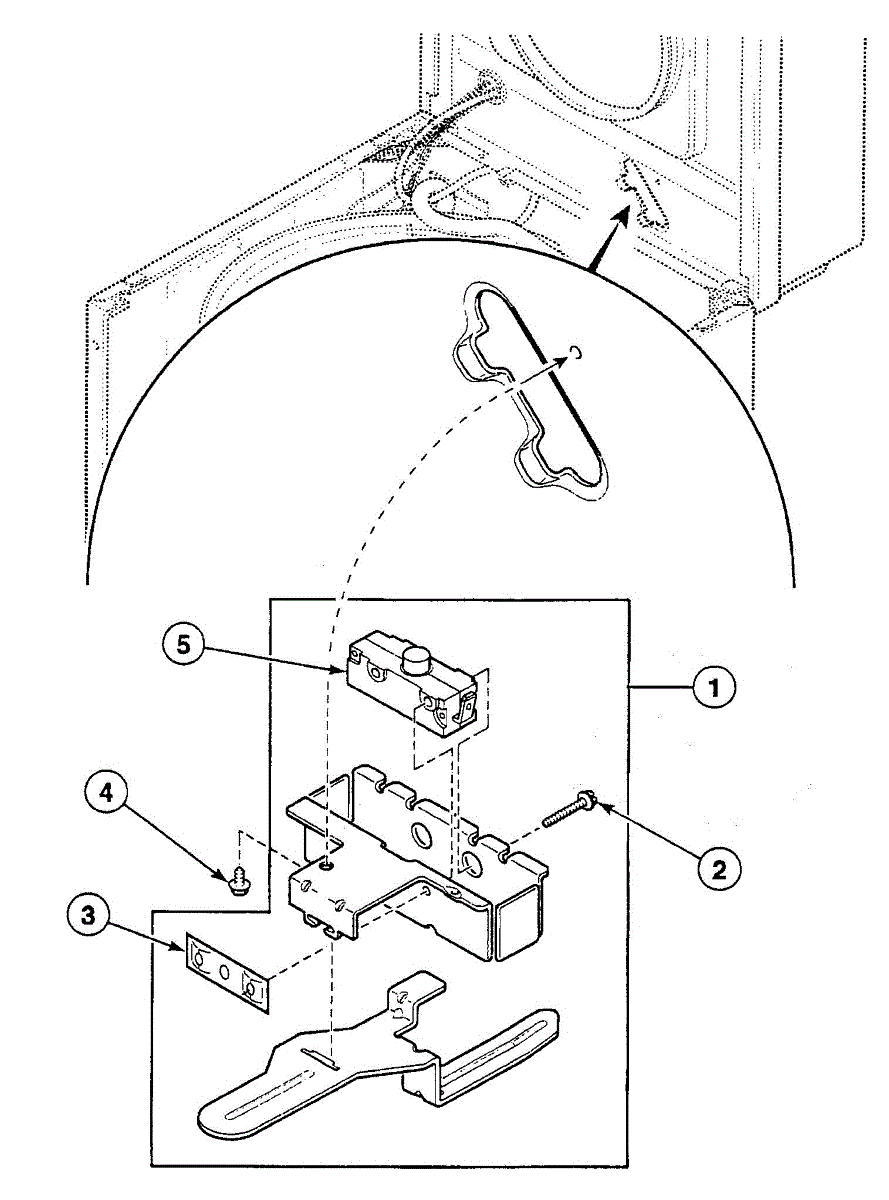 5
1
4
2
3