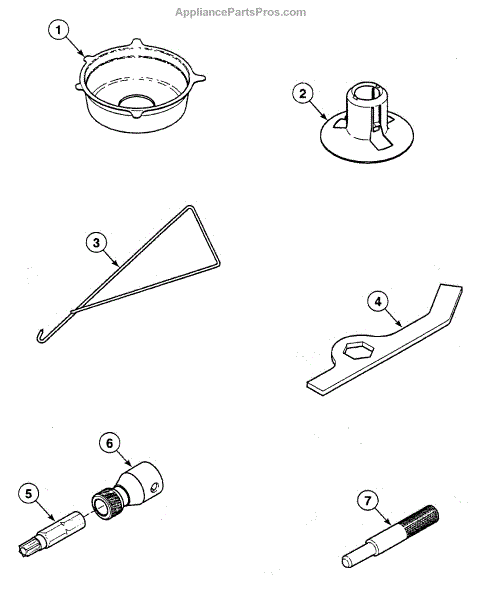 AppliancePartsPros.com

1

2

3

4

6

5

7