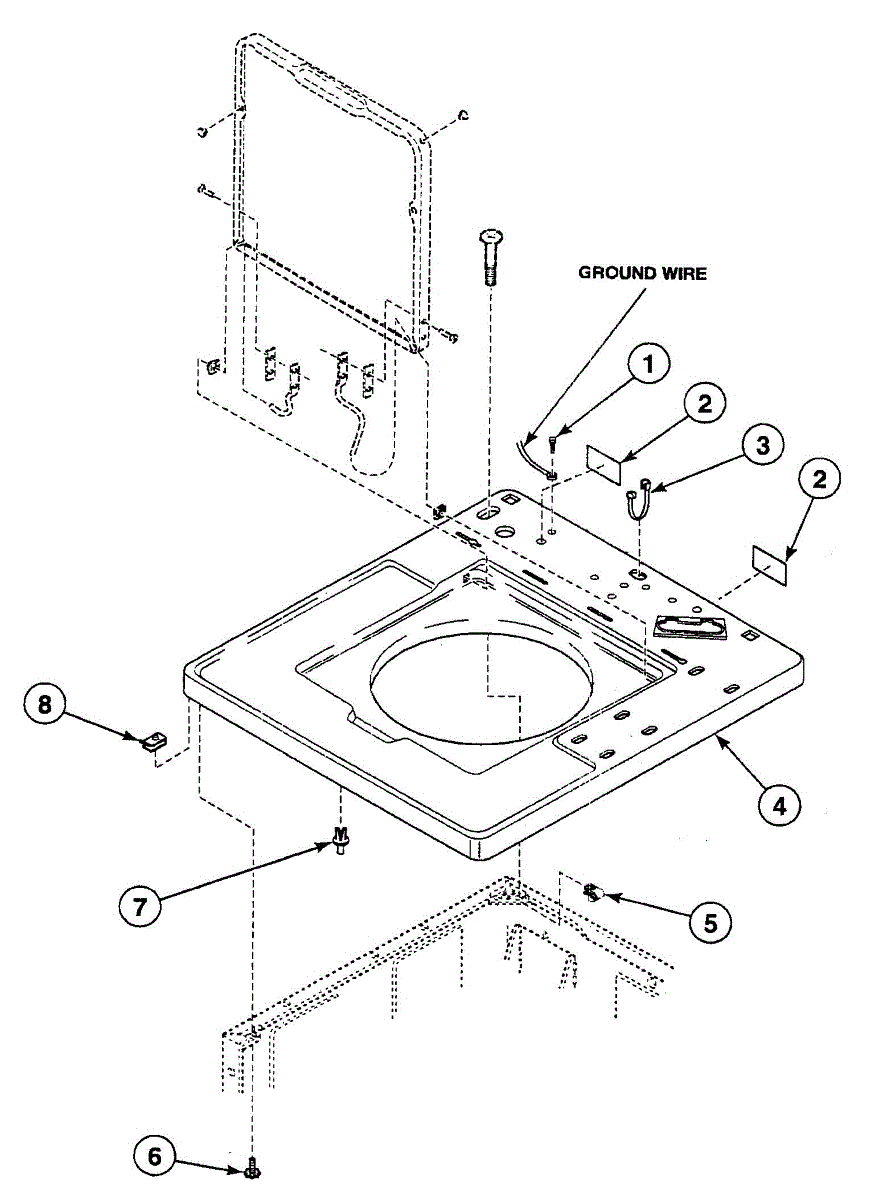 GROUND WIRE

1

2

3

2

8

4

7

5

6