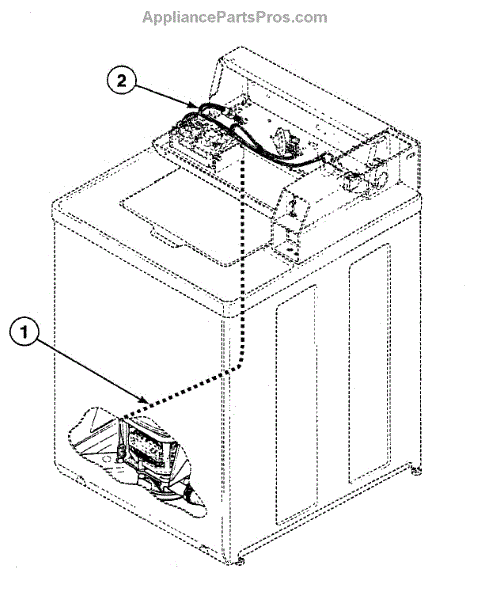 AppliancePartsPros.com

2

1