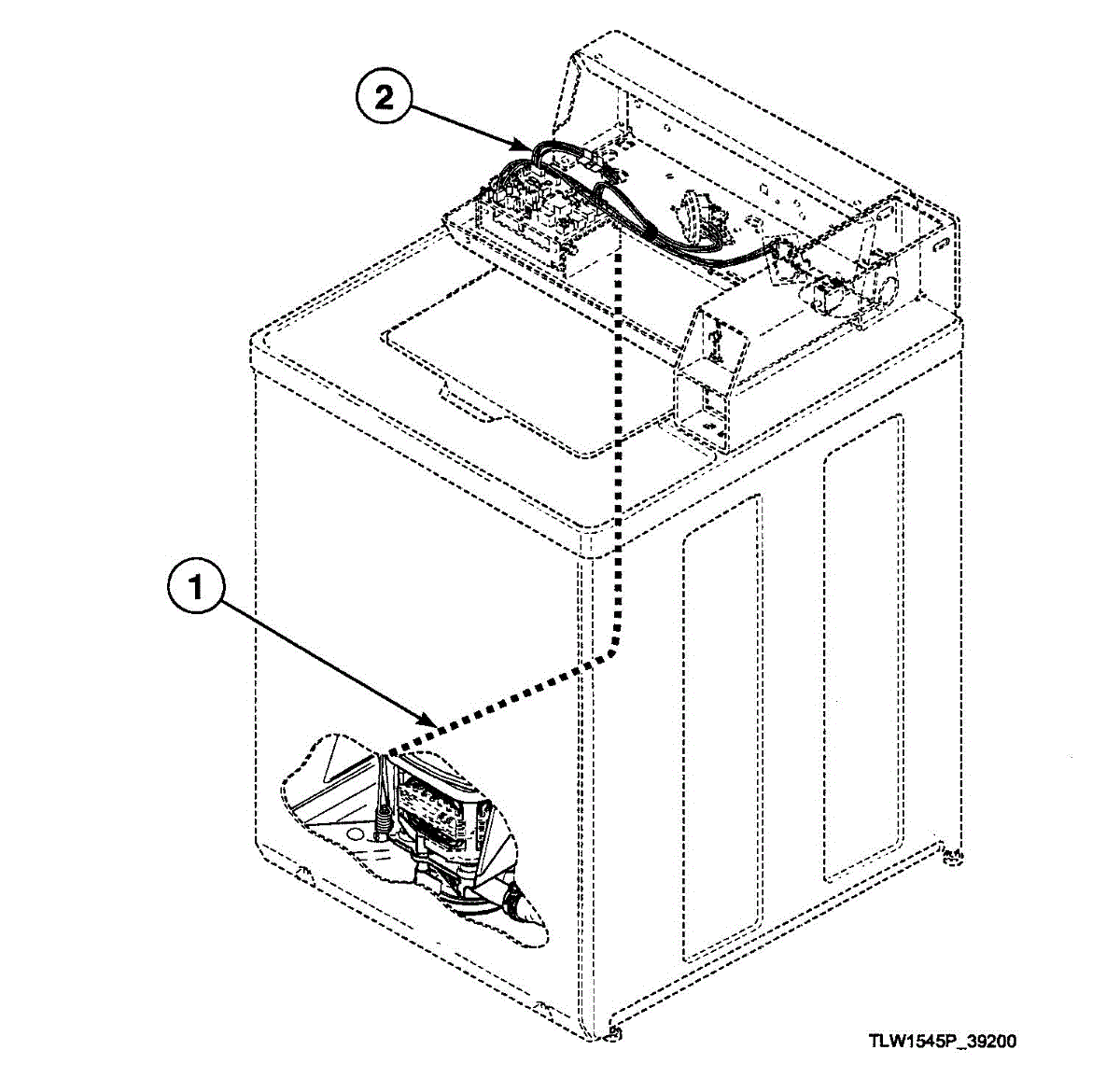 2

1

TLW1545P_39200