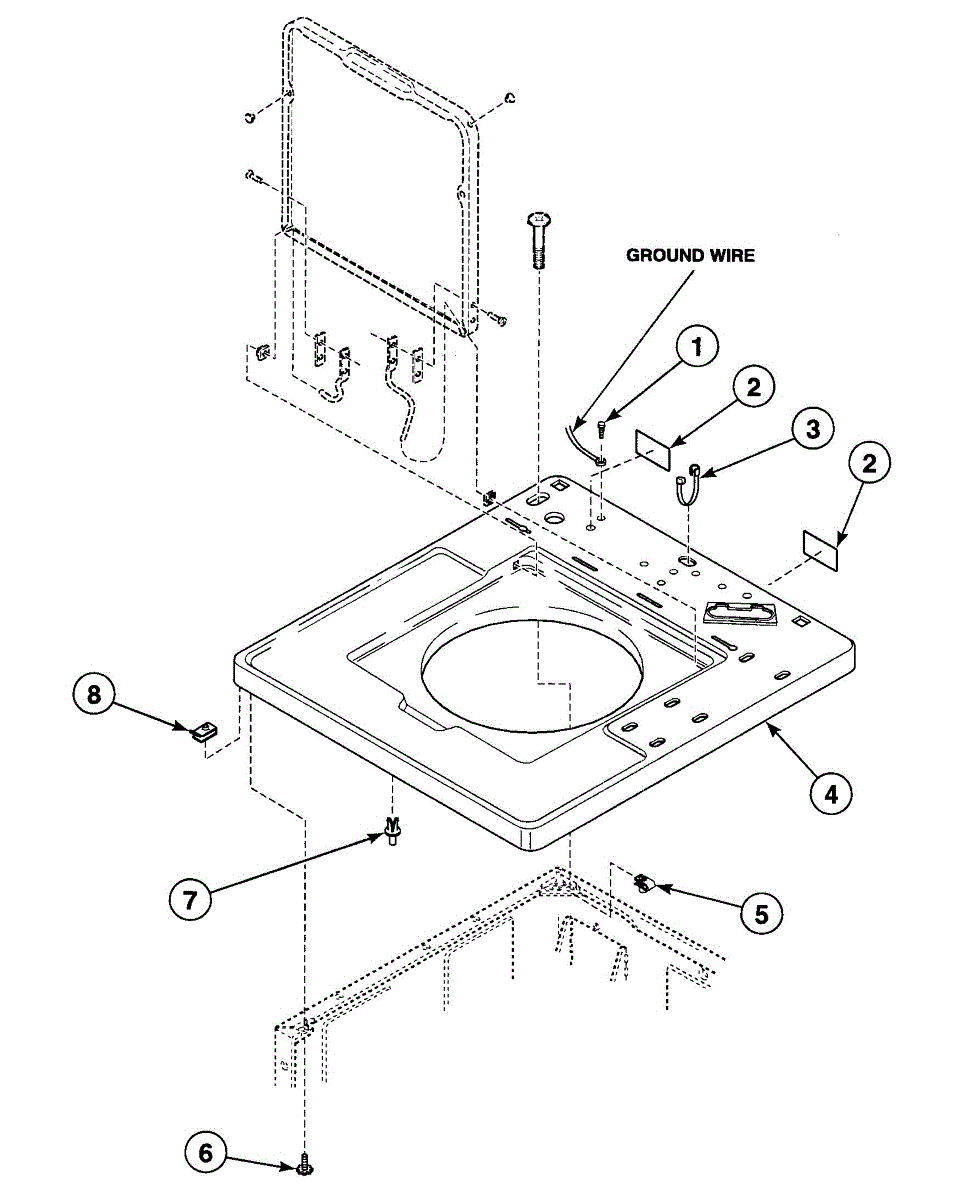 GROUND WIRE
1
2
3
2
8
4
7
5
6