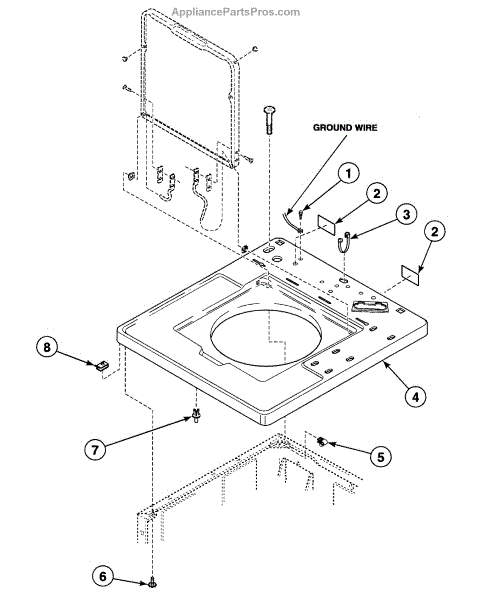 AppliancePartsPros.com

GROUND WIRE

1

2

3

2

8

4

7

5

6