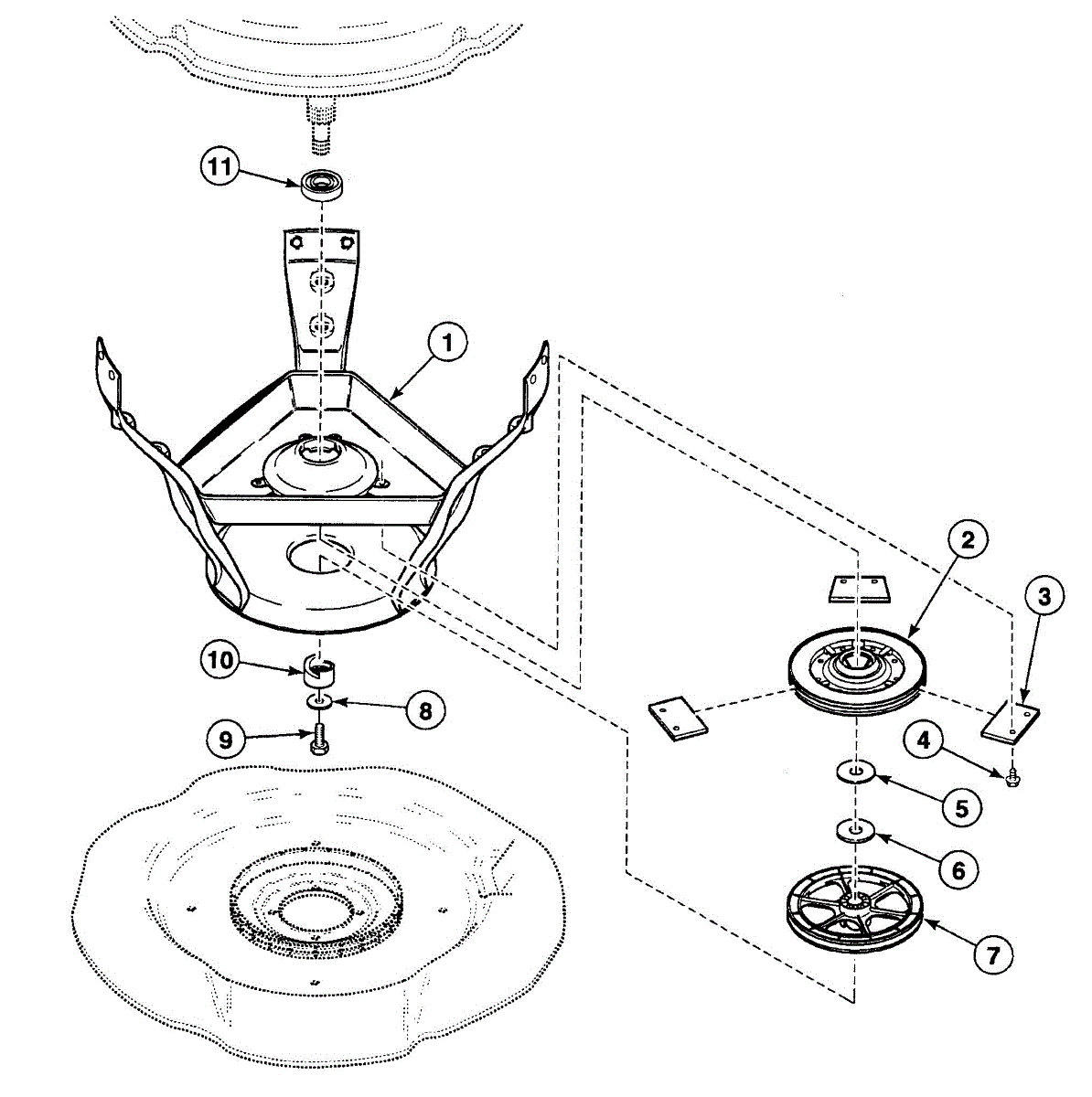 11
1
2
3
10
8
9
4
5
6
7