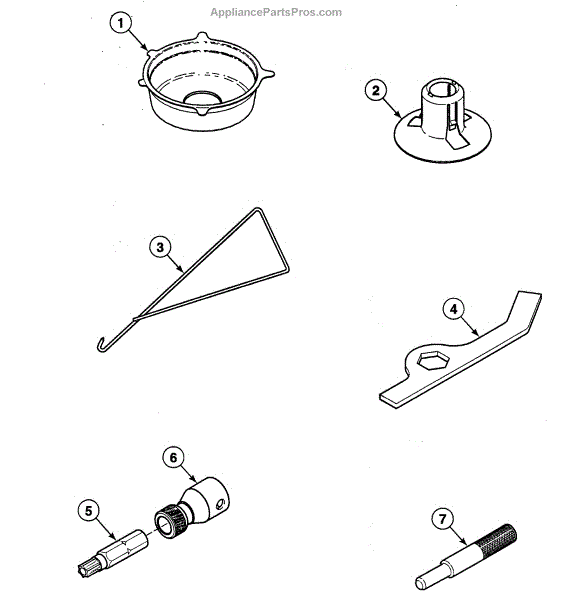 AppliancePartsPros.com

1

2

3

4

6

5

7