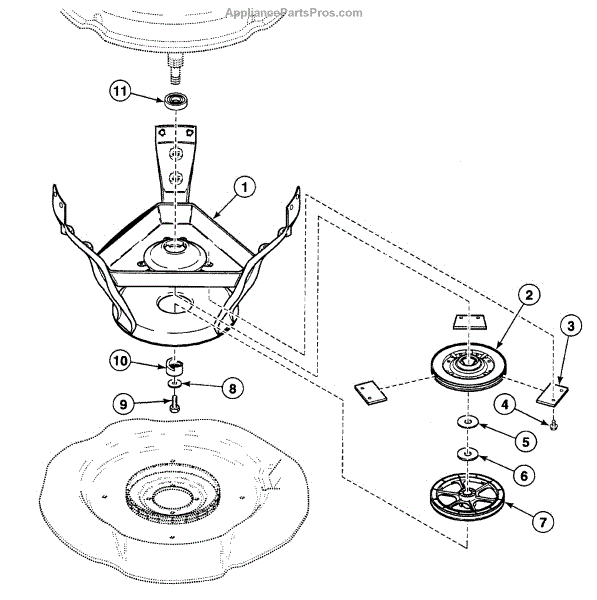 AppliancePartsPros.com

11

1

2

3

4

5

6

7

10

8

9