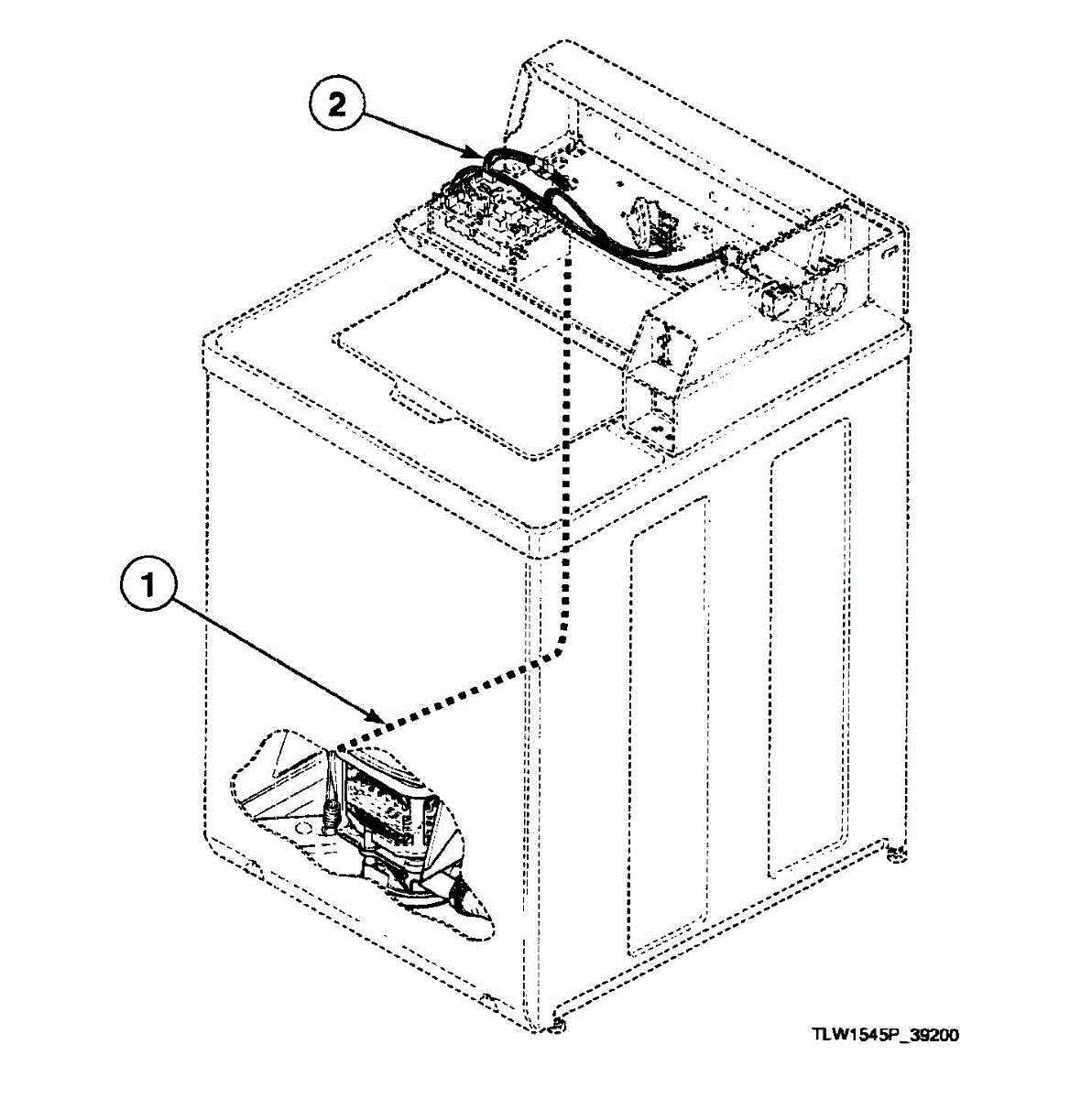 2

1

TLW1545P_39200