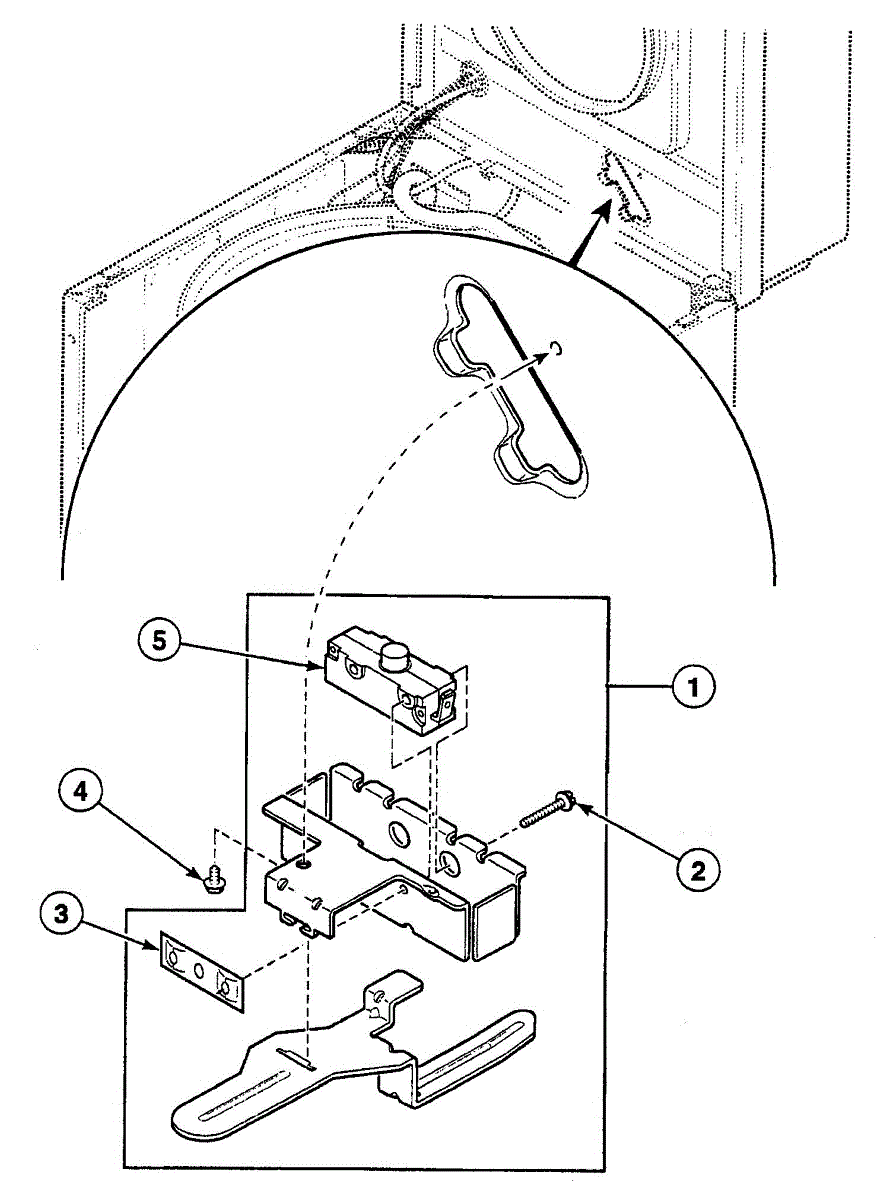 5
1
4
2
3