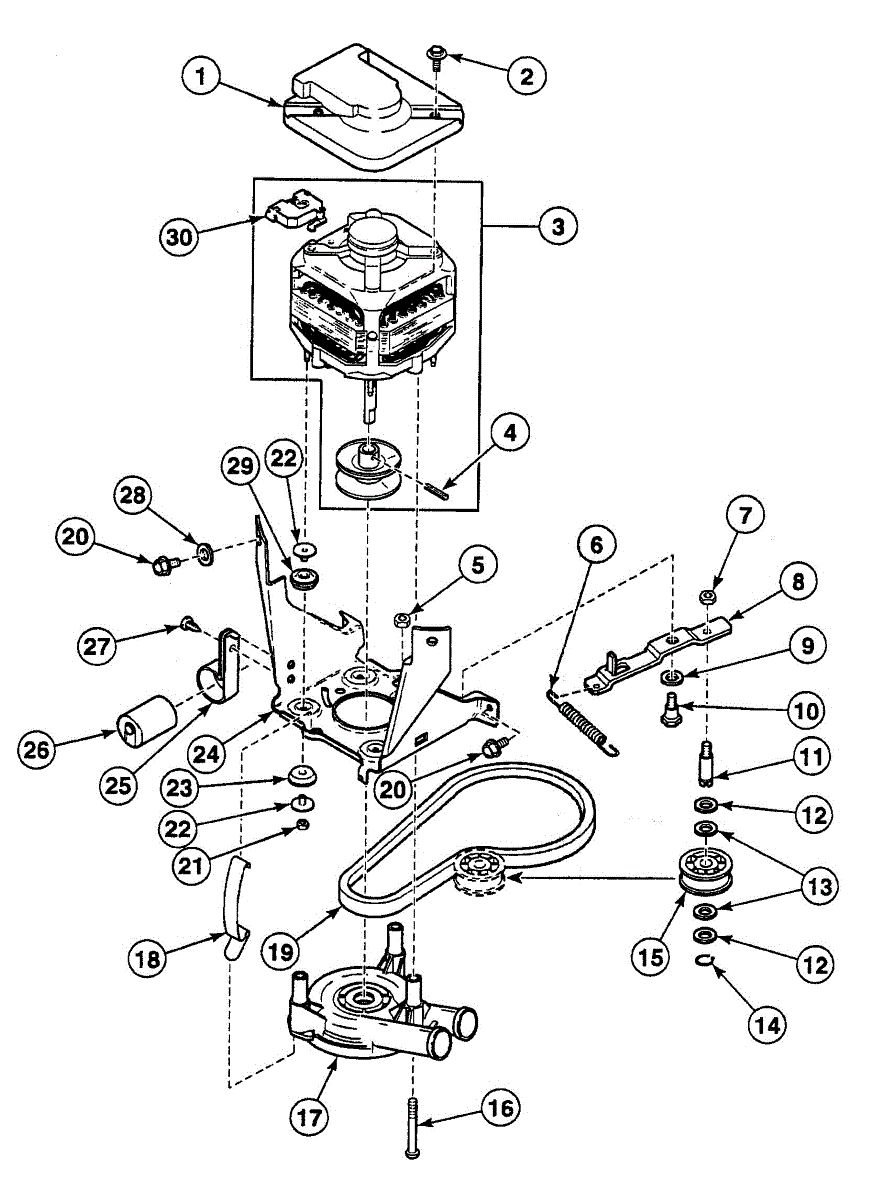 1
2
30
3
4
22
29
28
20
5
6
7
8
9
10
27
26
25
24
23
22
21
20
11
12
13
15
12
14
18
19
17
16