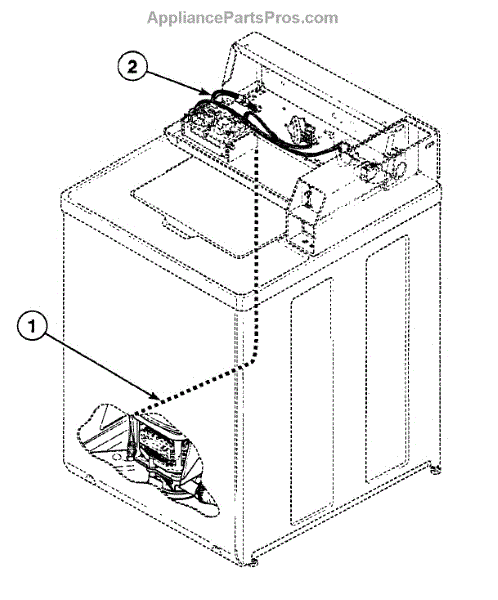 AppliancePartsPros.com

2

1