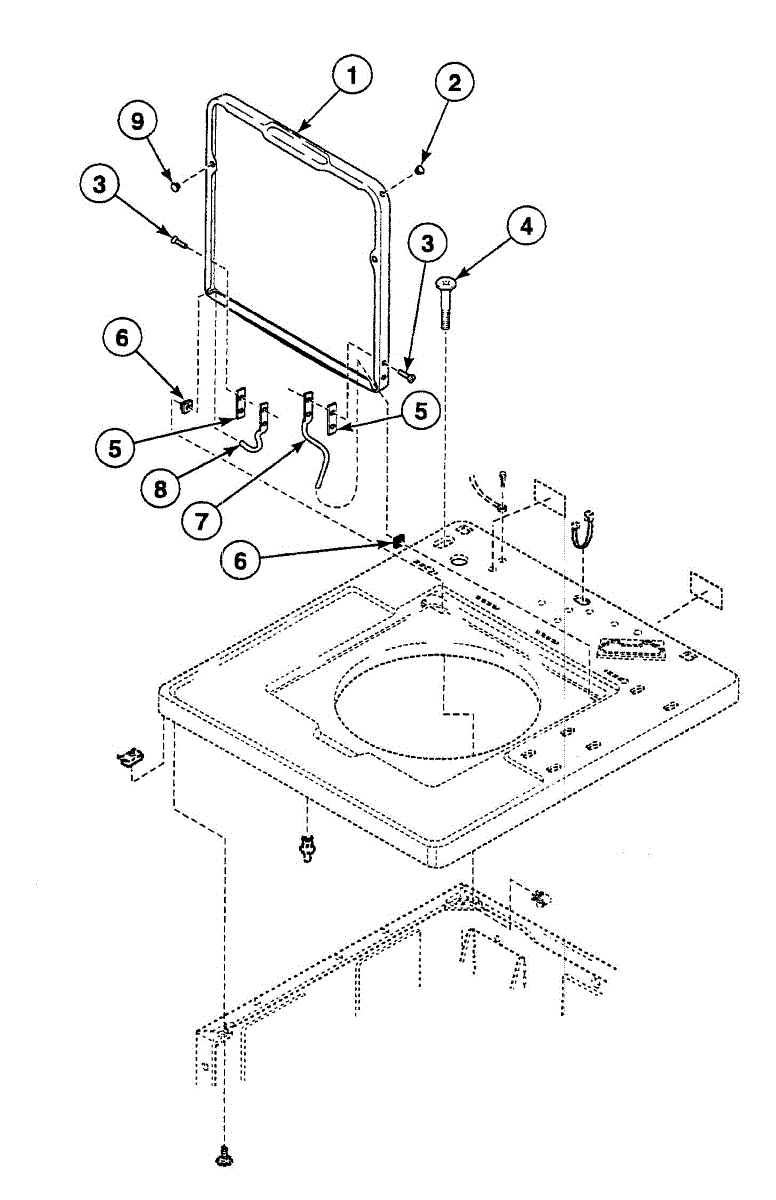 1
2
9
3
4
3
6
5
5
8
7
6