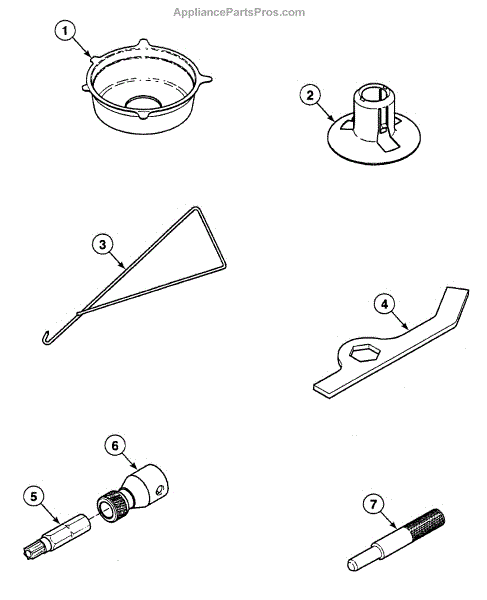 AppliancePartsPros.com

1

2

3

4

6

5

7