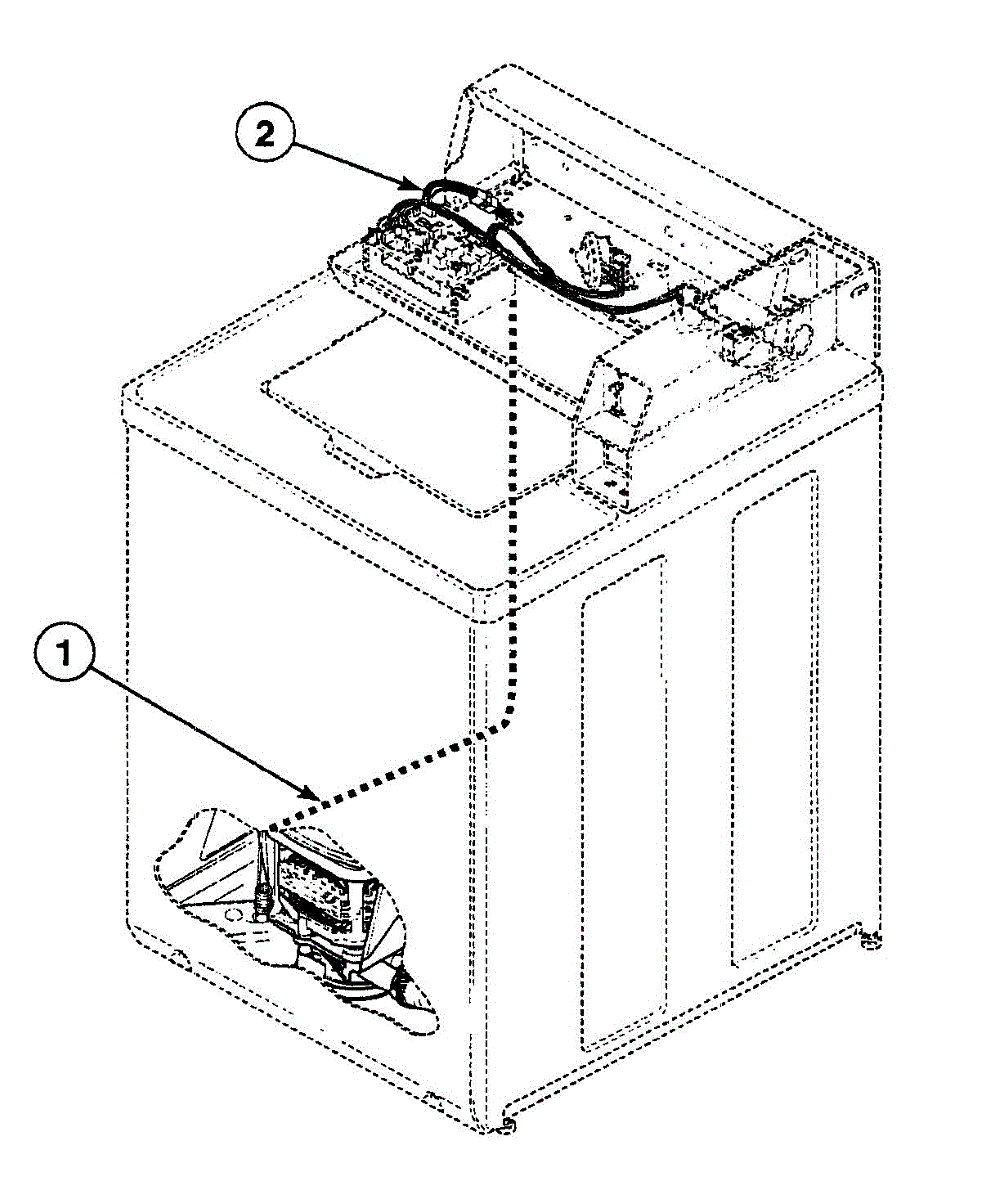 2

1