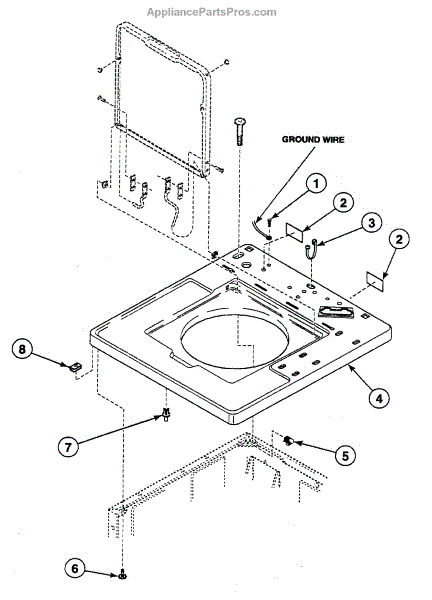 AppliancePartsPros.com

GROUND WIRE

1

2

3

2

8

4

7

5

6