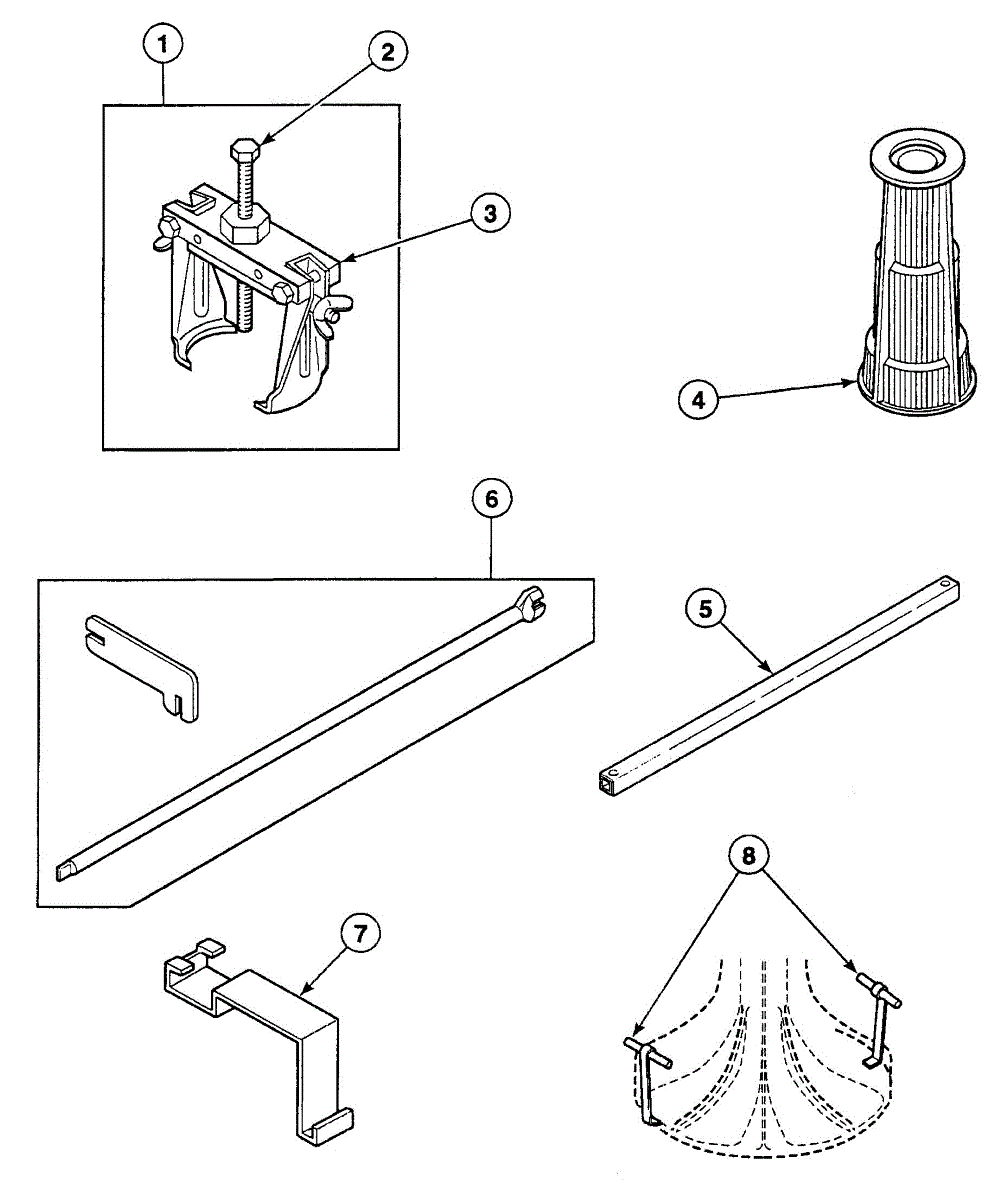 1
2
3
4
6
5
7
8