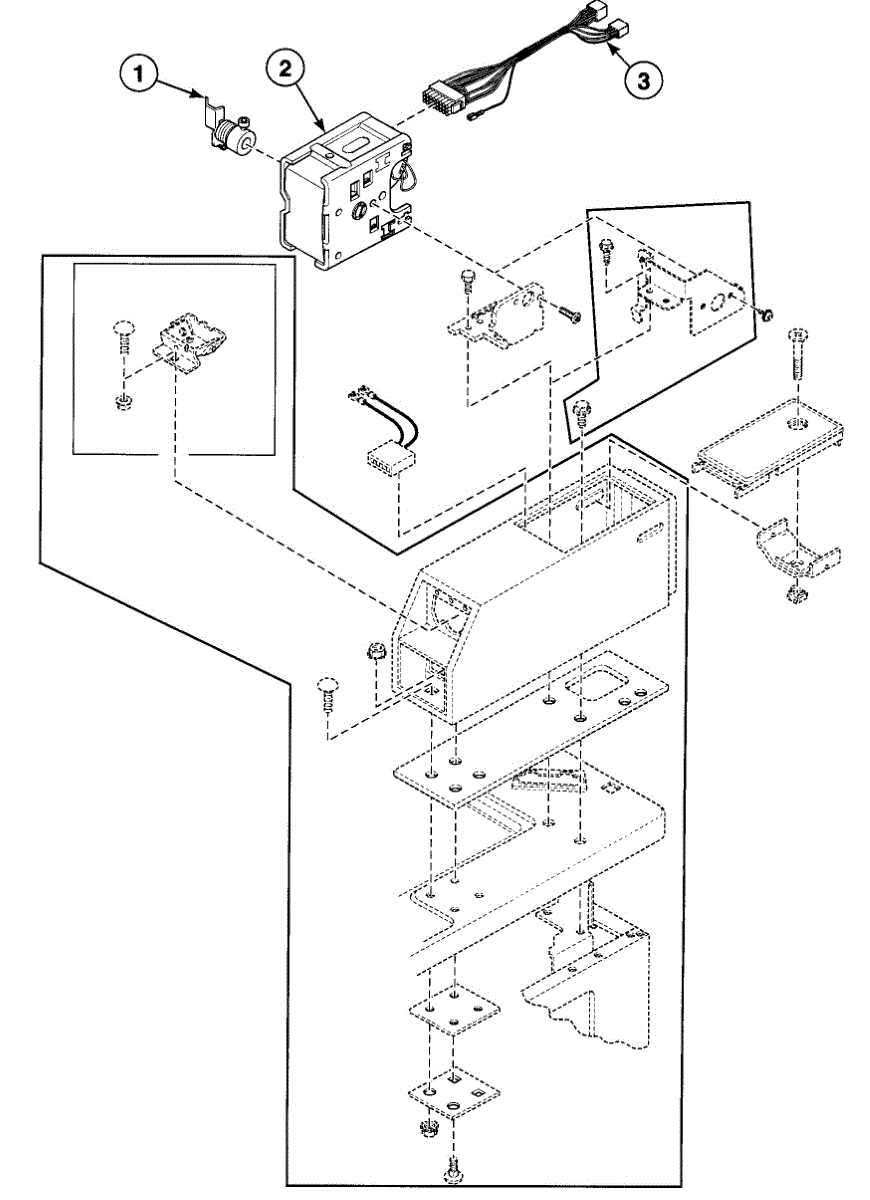 1
2
3