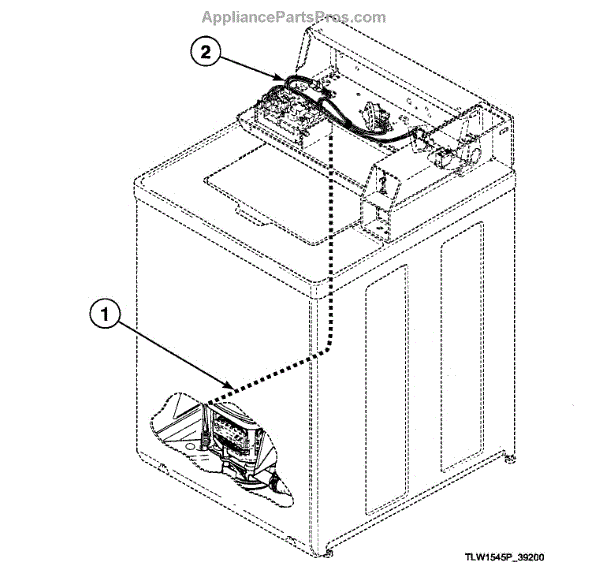 AppliancePartsPros.com

2

1

TLW1545P_39200