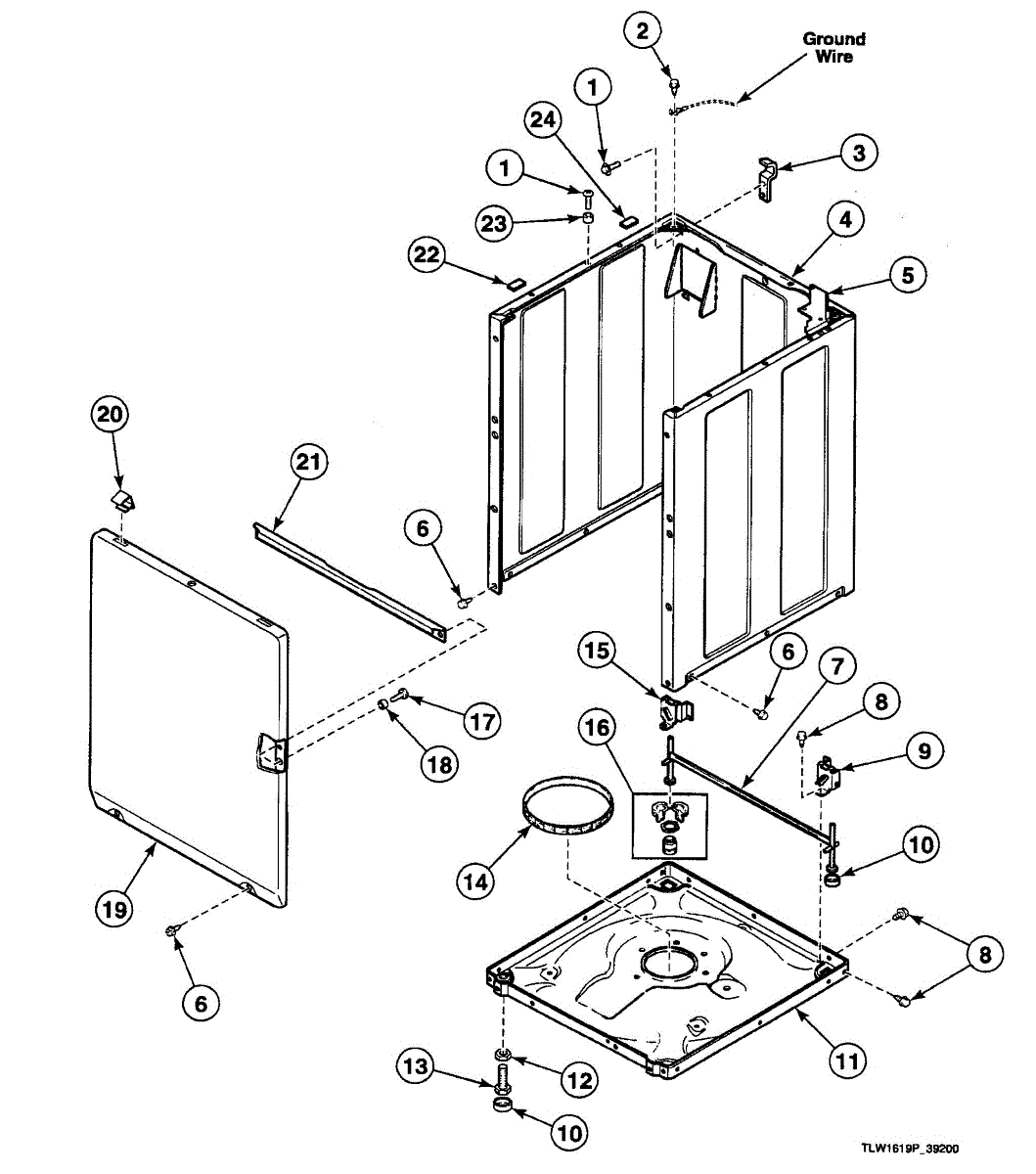 2
Ground Wire
1
24
3
1
23
4
22
5
20
21
6
15
6
7
8
16
9
17
18
14
10
19
8
6
11
13
12
10
TLW1619P_39200