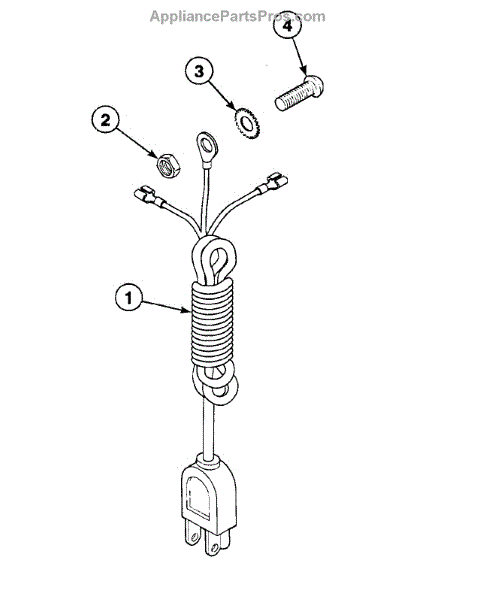 AppliancePartsPros.com

4

3

2

1