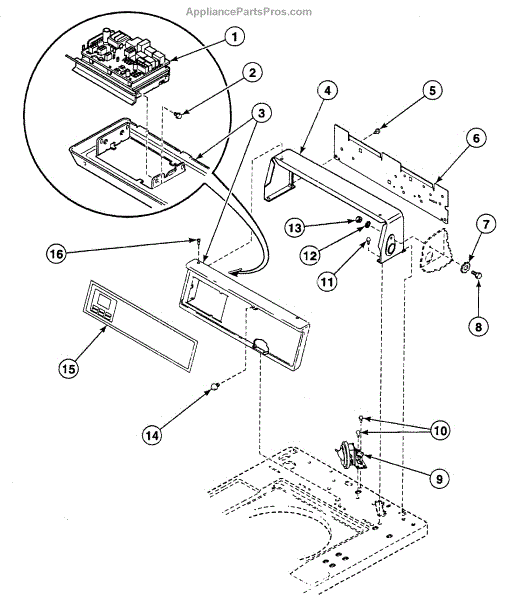 AppliancePartsPros.com

1
2
3
4
5
6
7
8
13
12
11
16
15
14
10
9