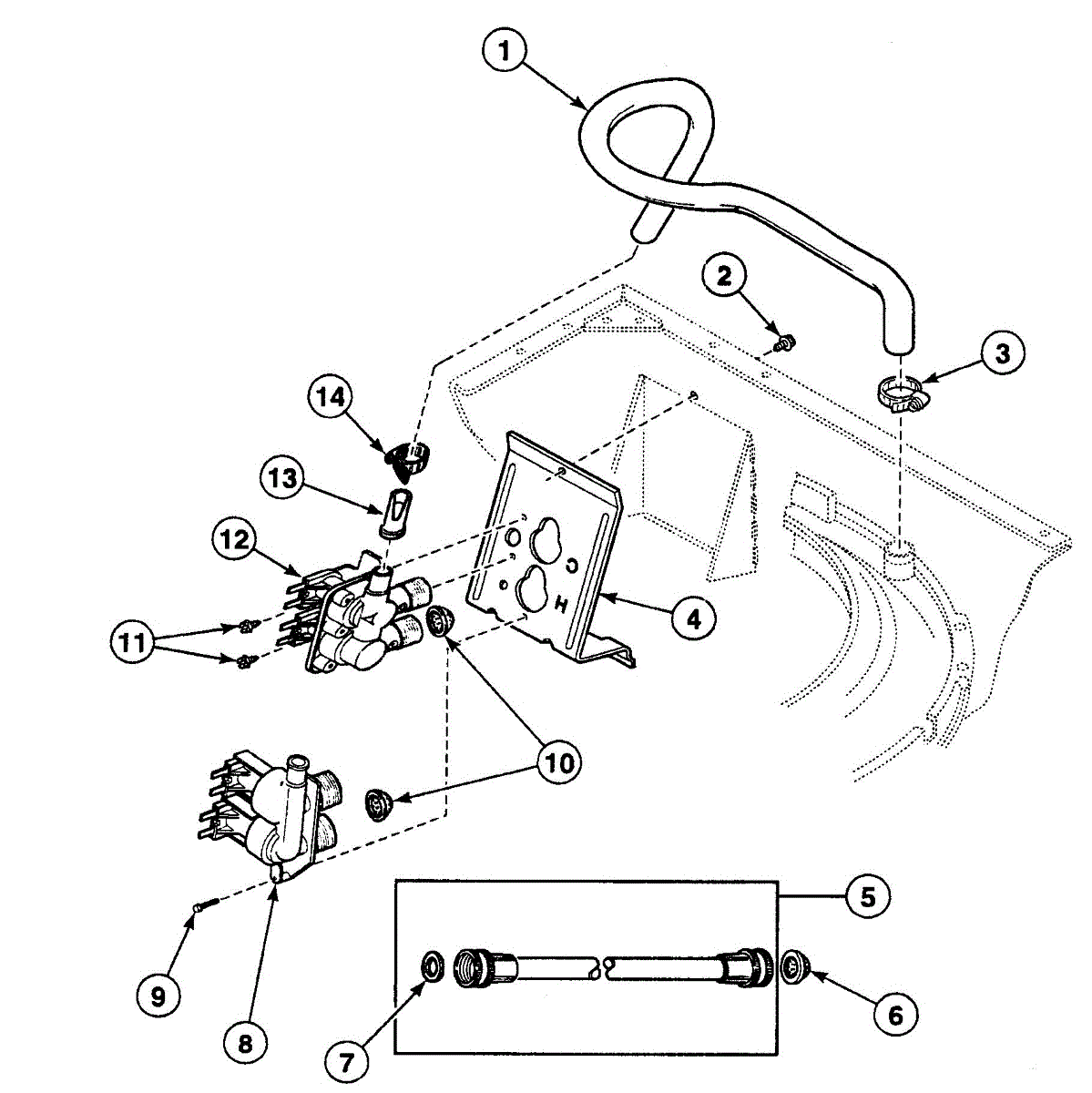 1
2
3
14
13
12
C
H
4
11
10
5
9
8
7
6