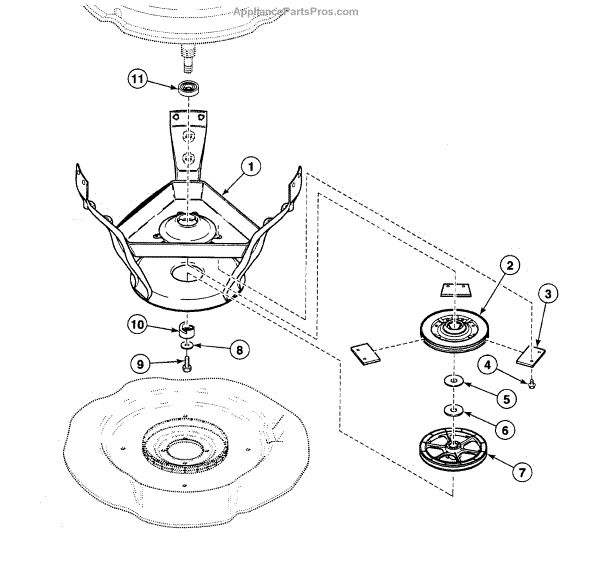 AppliancePartsPros.com

11

1

2

3

10

8

9

4

5

6

7