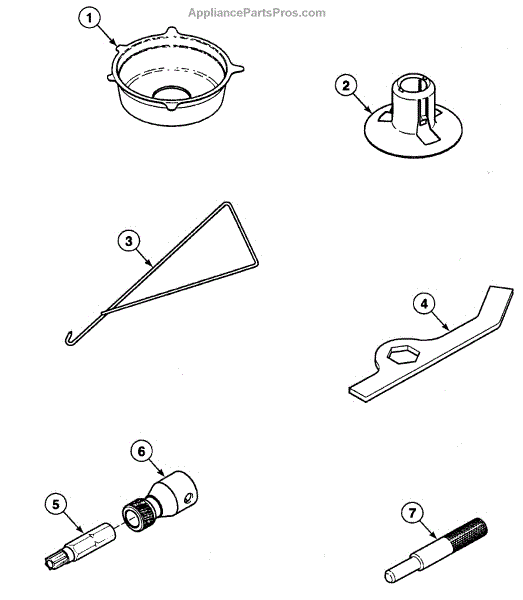 AppliancePartsPros.com

1

2

3

4

6

5

7