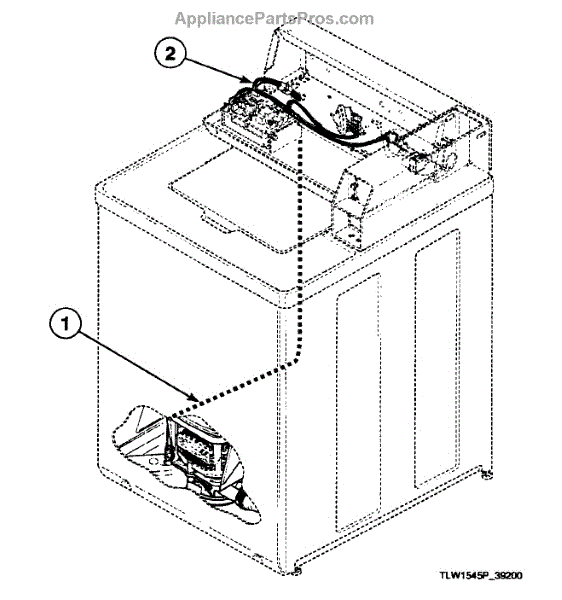 AppliancePartsPros.com

2

1

TLW1545P_39200