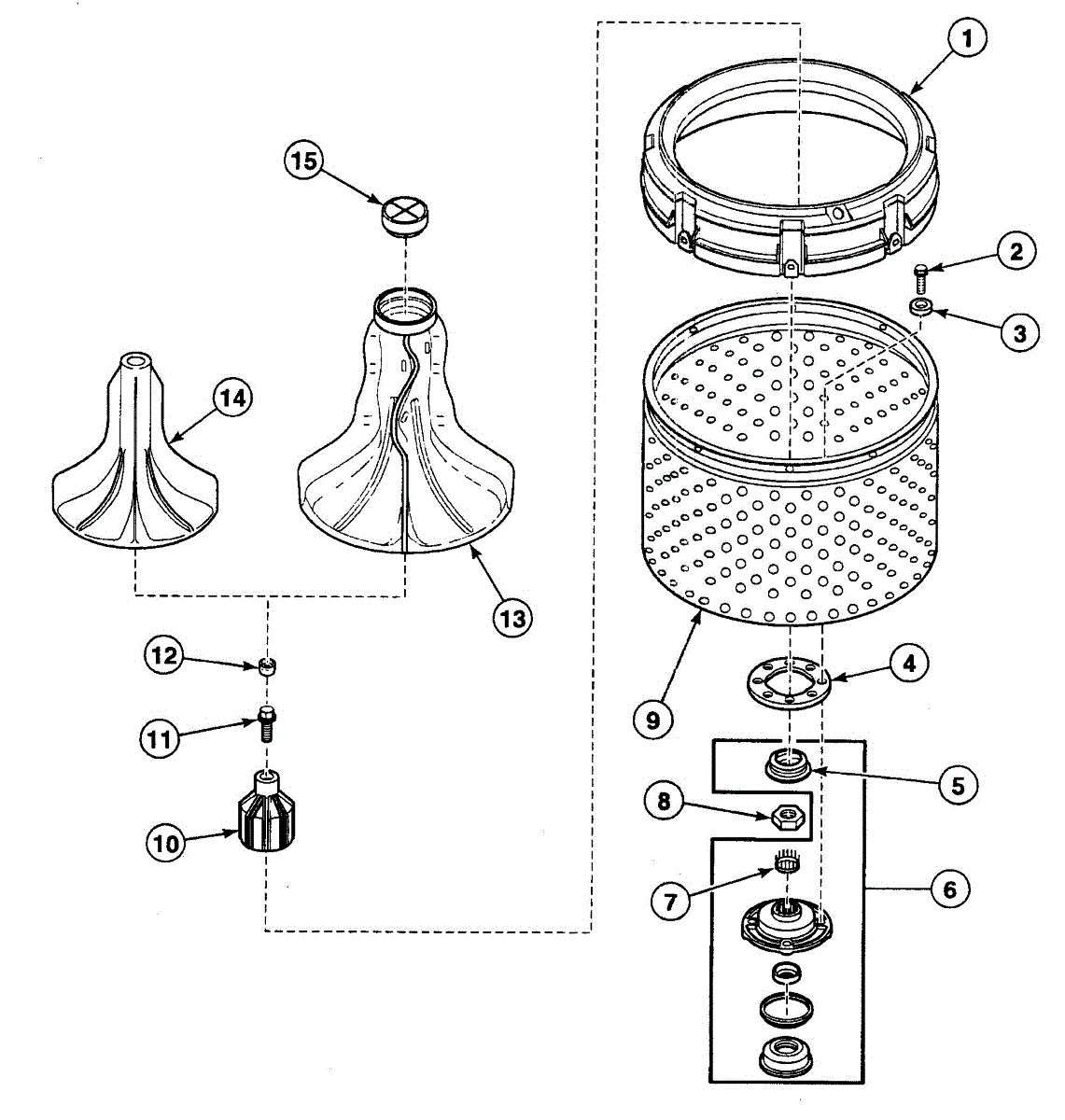 1
15
2
3
14
13
12
11
10
9
4
5
8
7
6