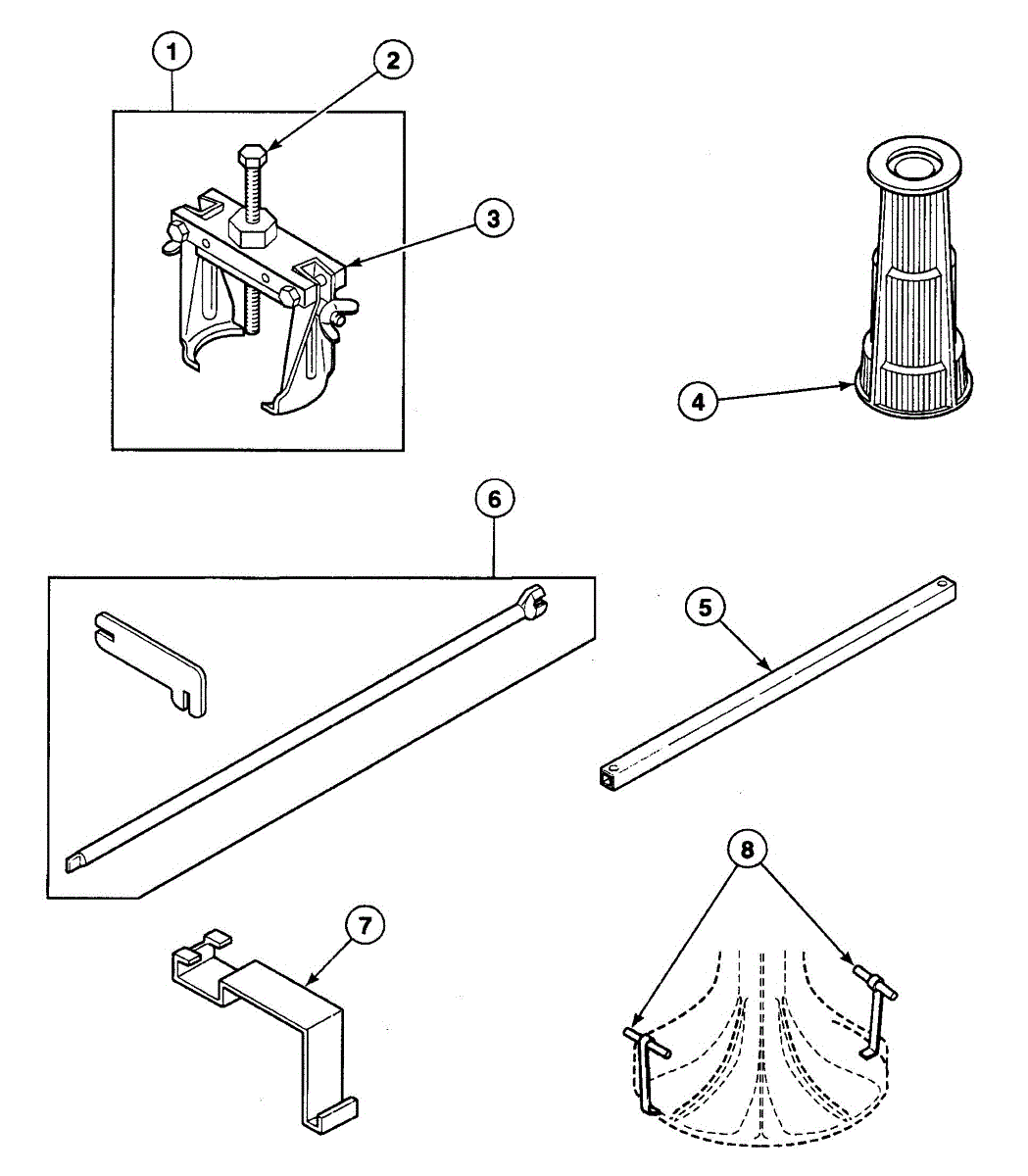 1
2
3
4
6
5
8
7