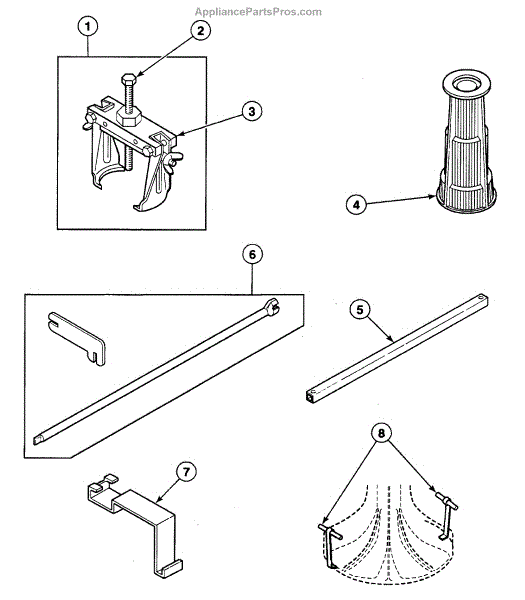 AppliancePartsPros.com

1
2
3
4
6
5
7
8