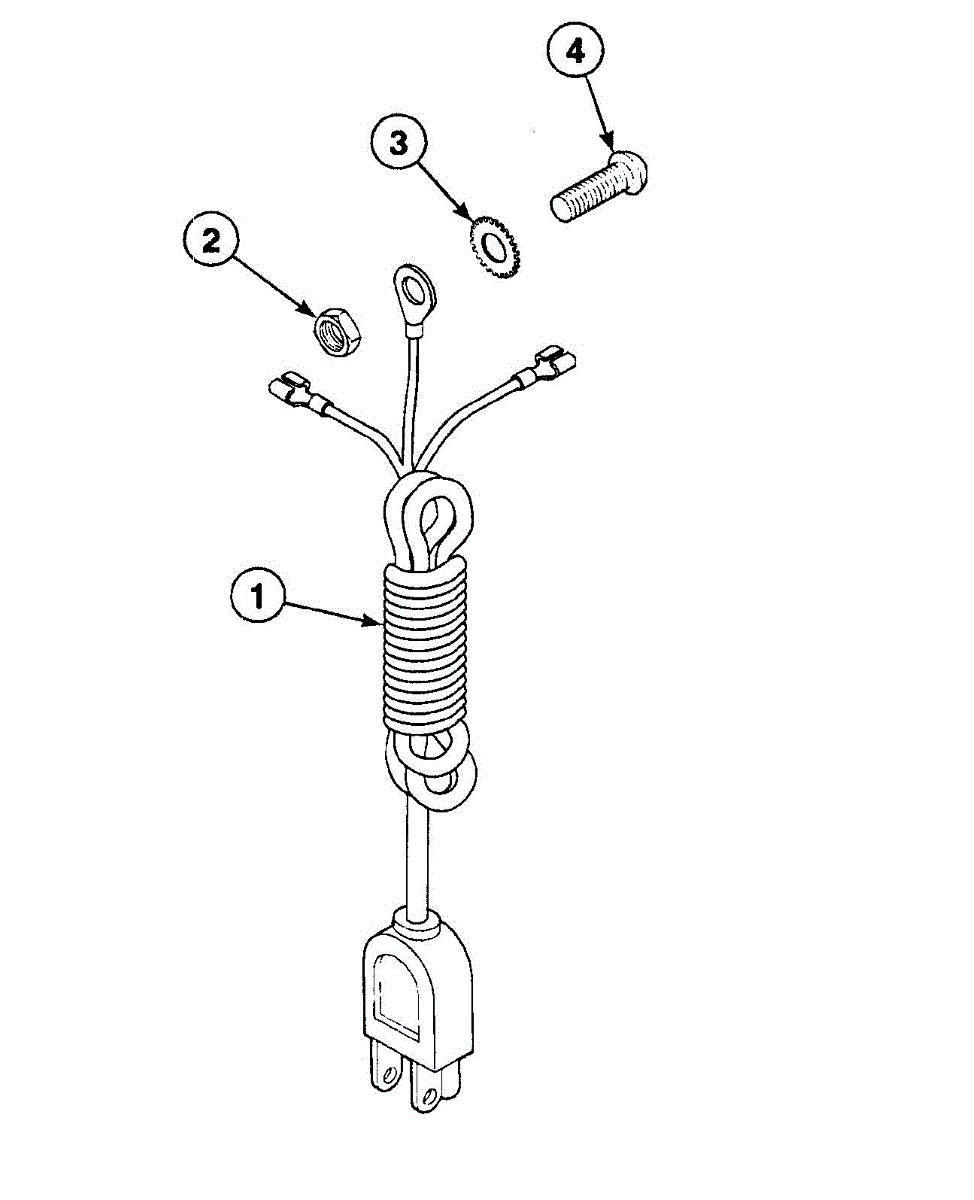 4
3
2
1