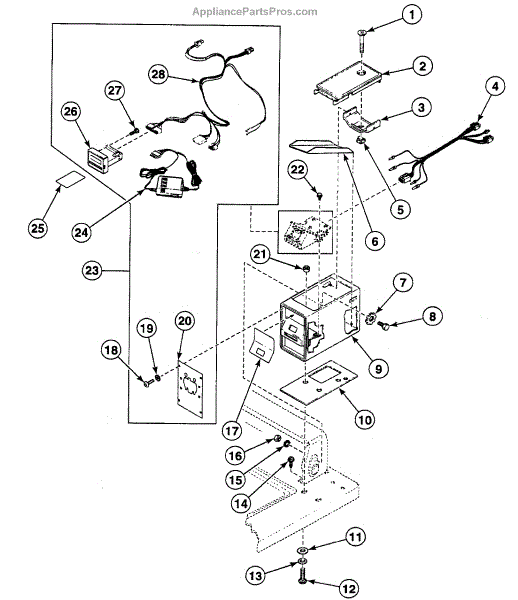 AppliancePartsPros.com

1
2
3
4
5
6
7
8
9
10
11
12
13
14
15
16
17
18
19
20
21
22
23
24
25
26
27
28