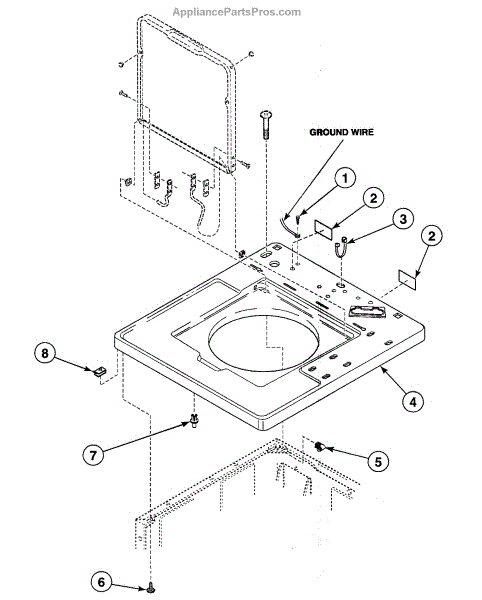 AppliancePartsPros.com

GROUND WIRE

1

2

3

2

8

4

7

5

6