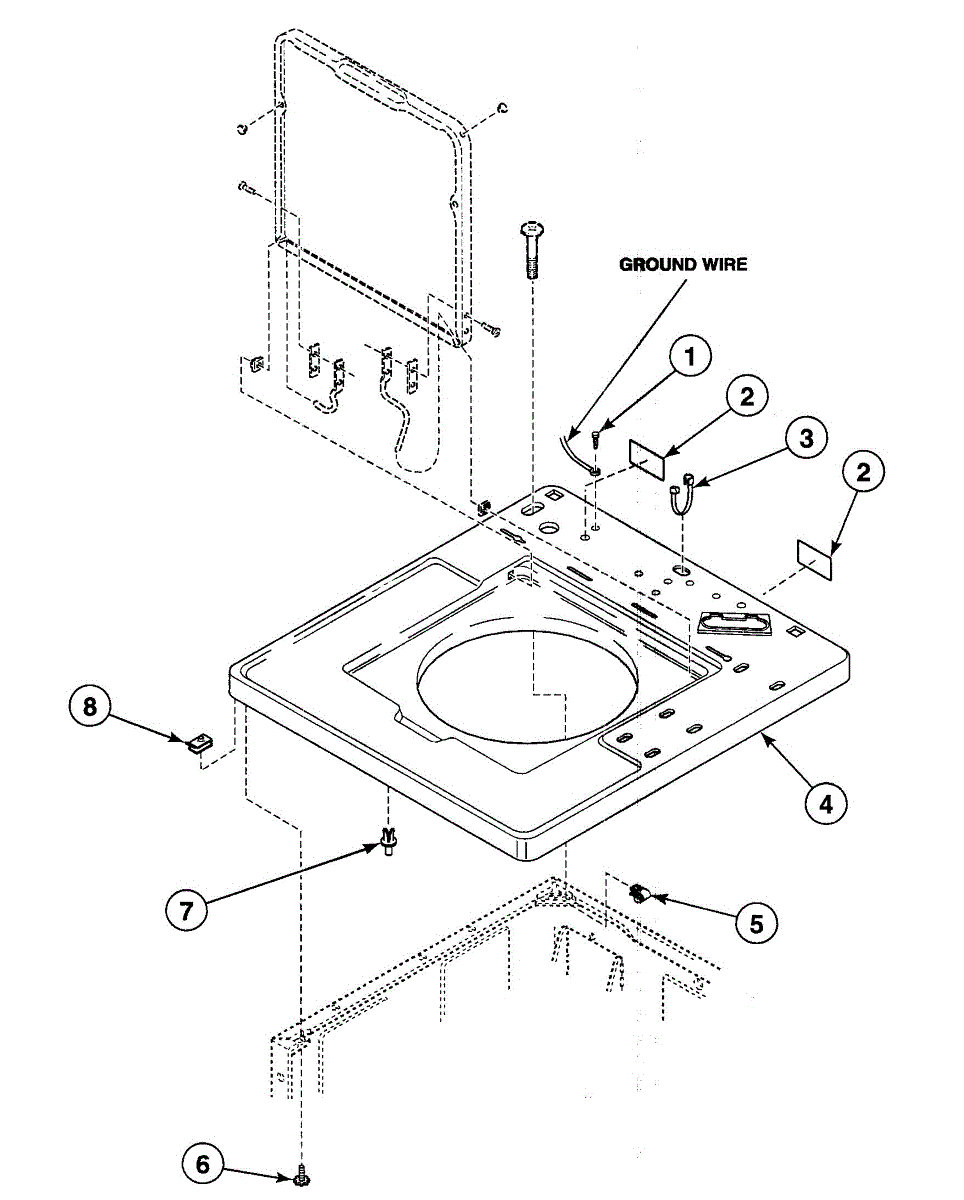 GROUND WIRE

1

2

3

2

8

4

7

5

6