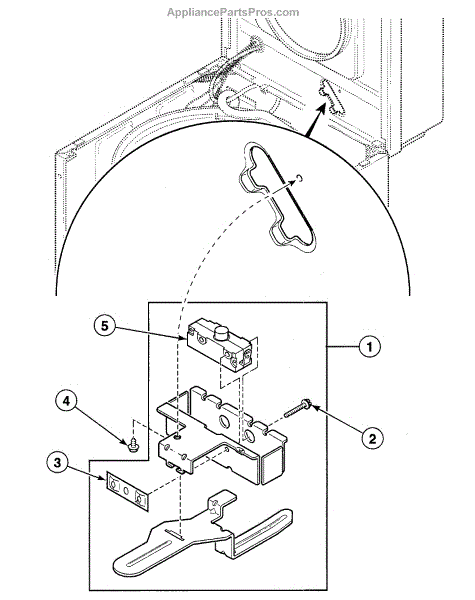 AppliancePartsPros.com

5

1

4

2

3