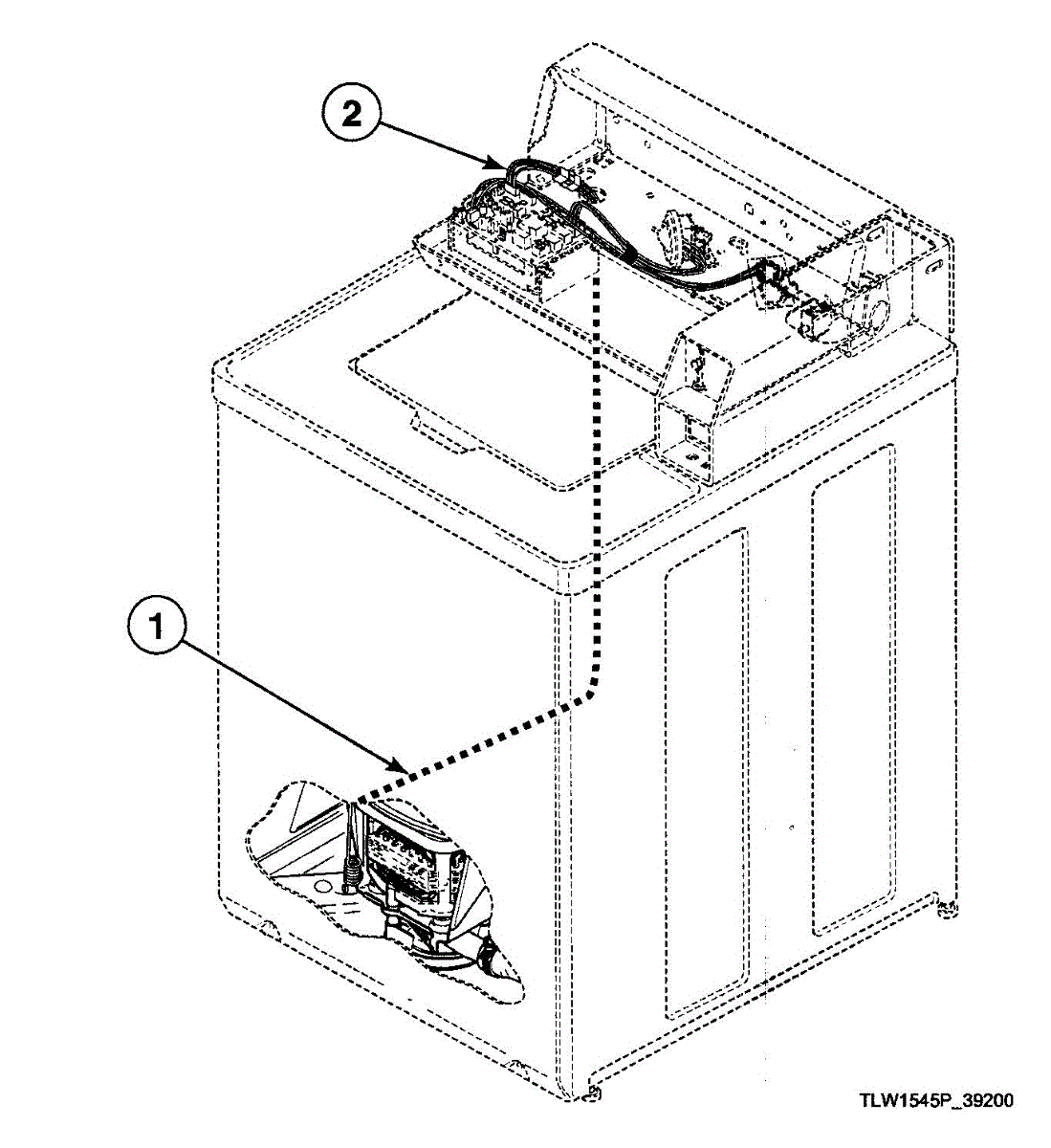 2

1

TLW1545P_39200