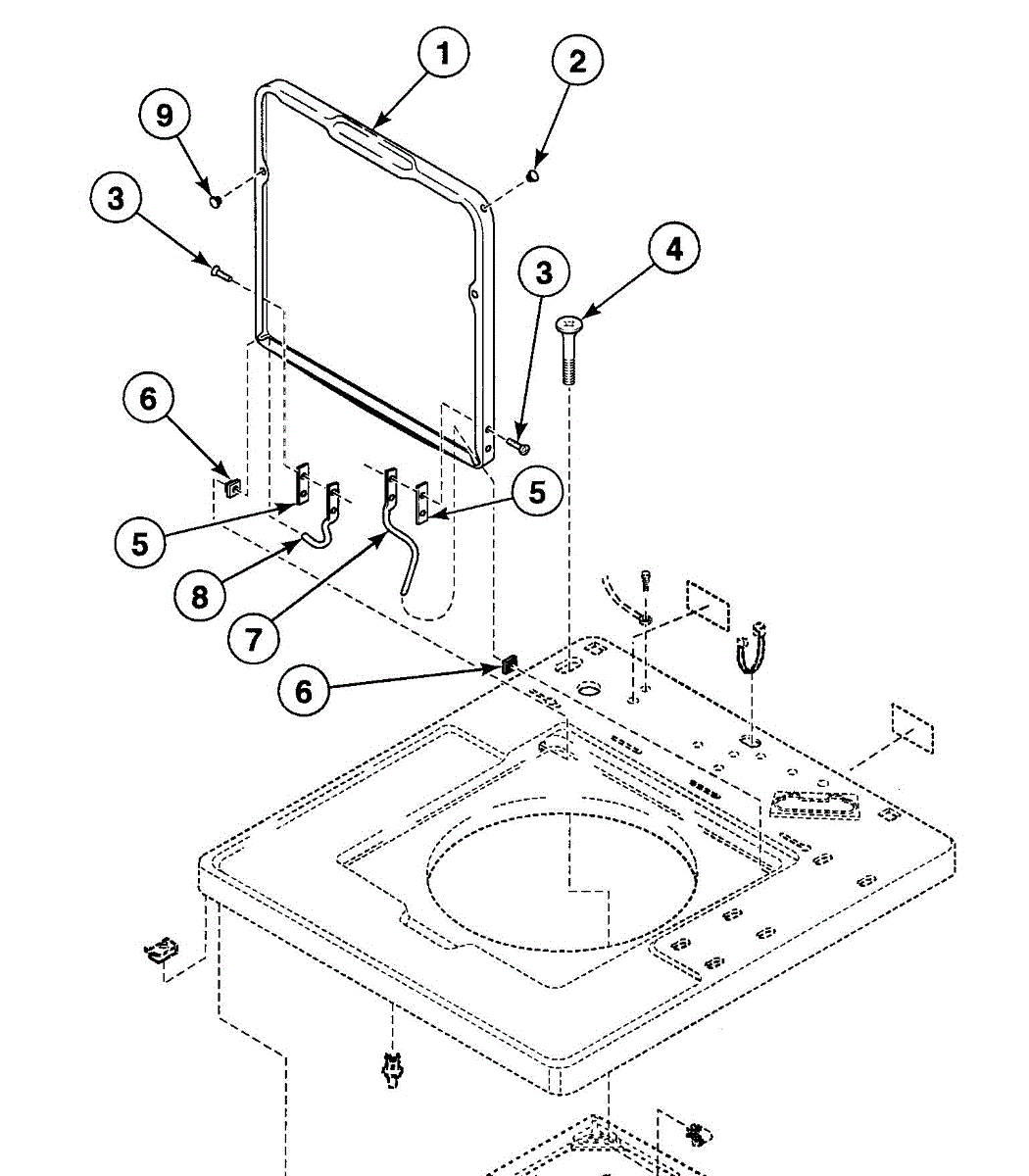 1
2
9
3
3
4
6
5
5
8
7
6