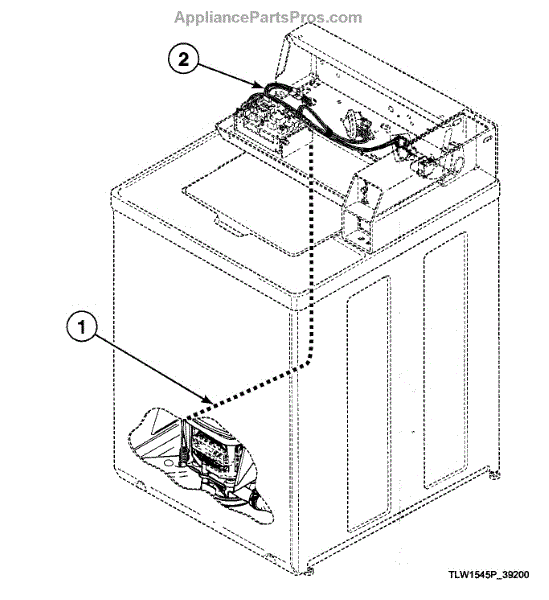 AppliancePartsPros.com

2

1

TLW1545P_39200