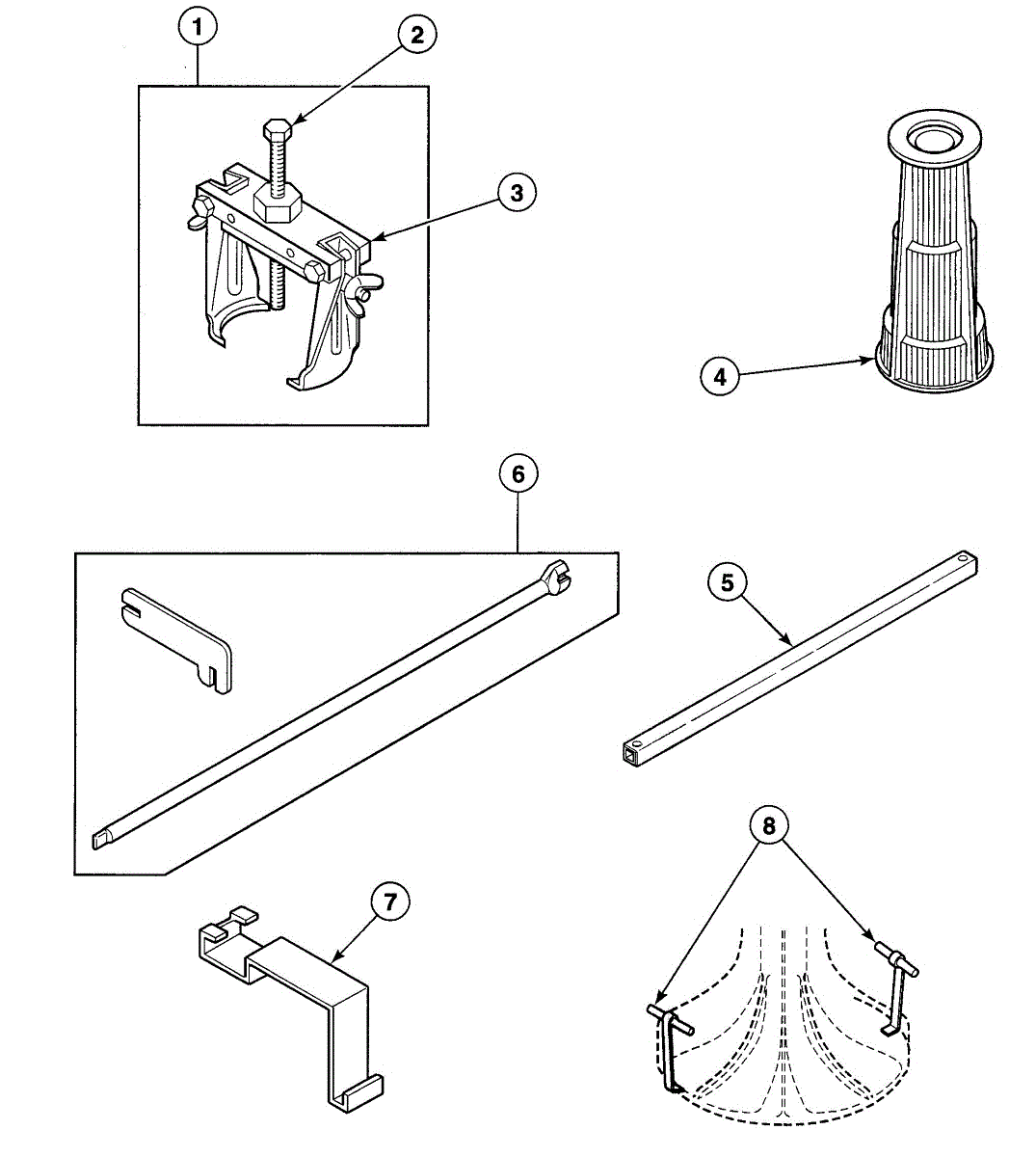 1
2
3
4
6
5
7
8