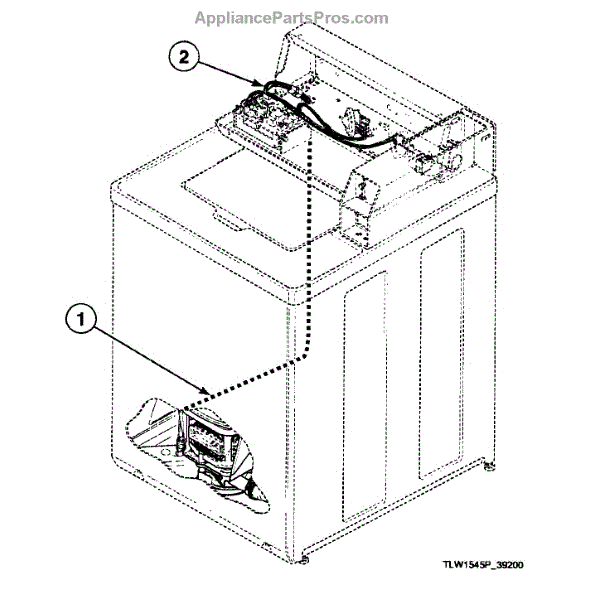 AppliancePartsPros.com

2

1

TLW1545P_39200