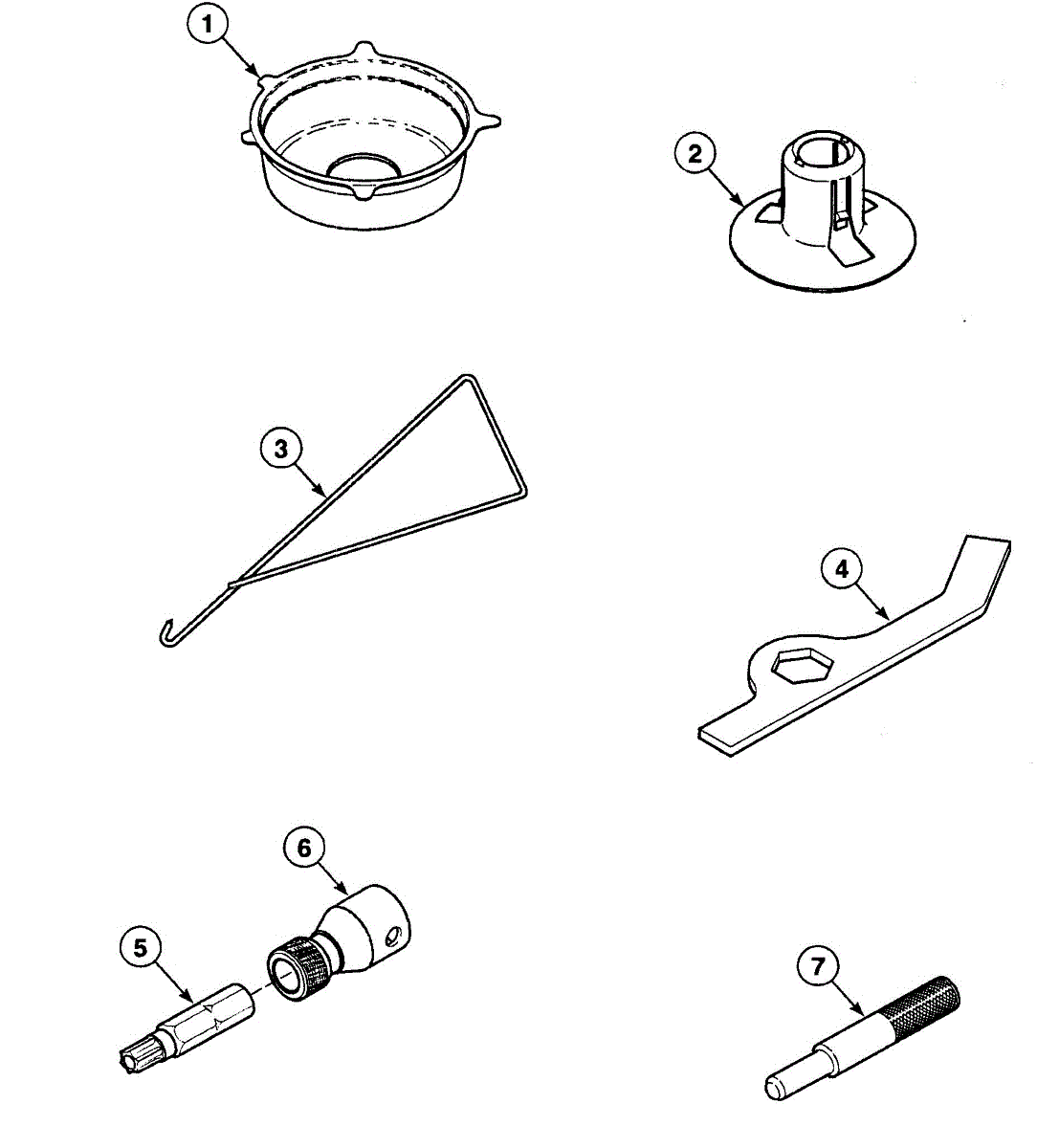 1
2
3
4
6
5
7