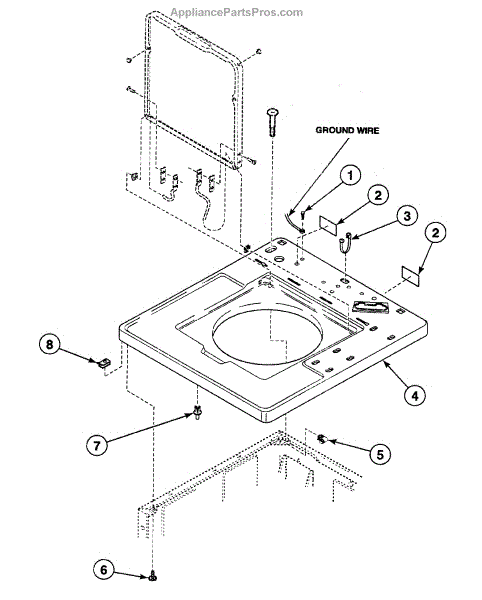 AppliancePartsPros.com

GROUND WIRE

1
2
3
2
8
4
7
5
6