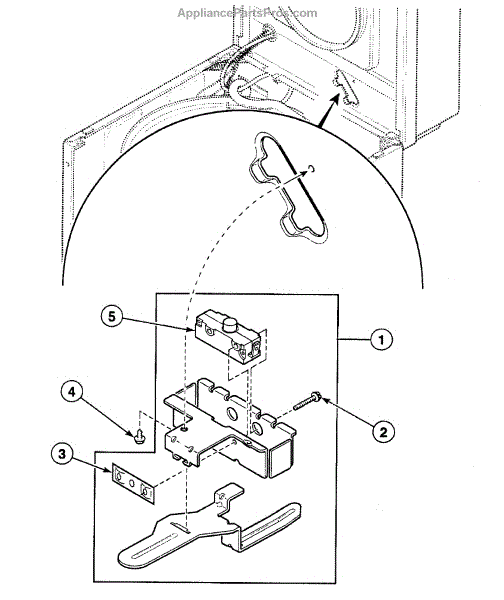 AppliancePartsPros.com

5

1

4

2

3