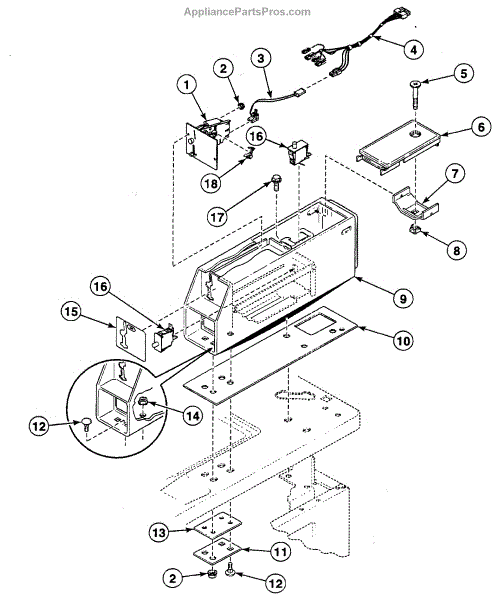 AppliancePartsPros.com

4
3
2
1
5
6
16
18
7
17
8
9
16
15
10
14
12
13
11
2
12