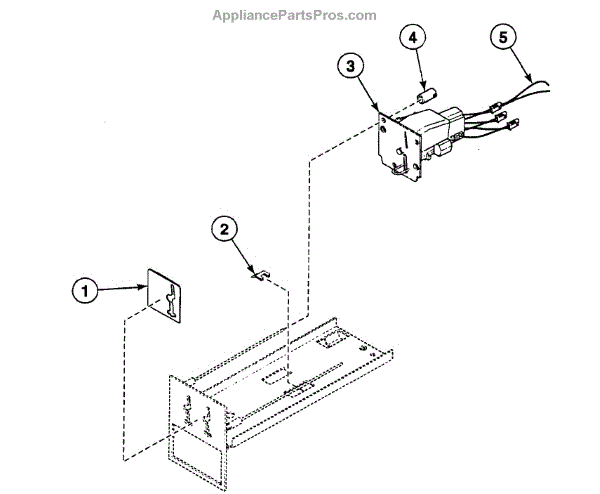 AppliancePartsPros.com

4

5

3

2

1