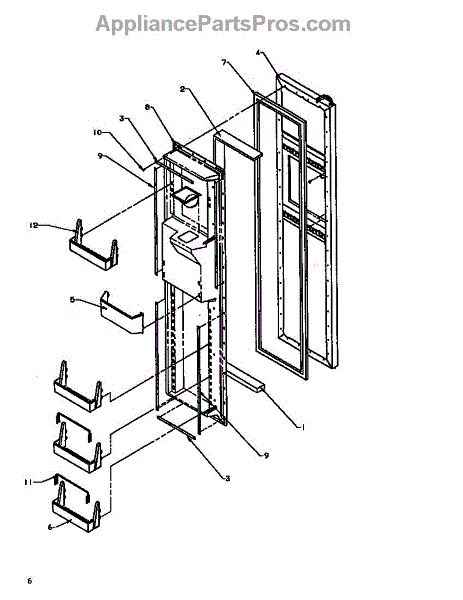 AppliancePartsPros.com

4
7
2
8
3
10
9
12
5
1
9
3
11
6

6